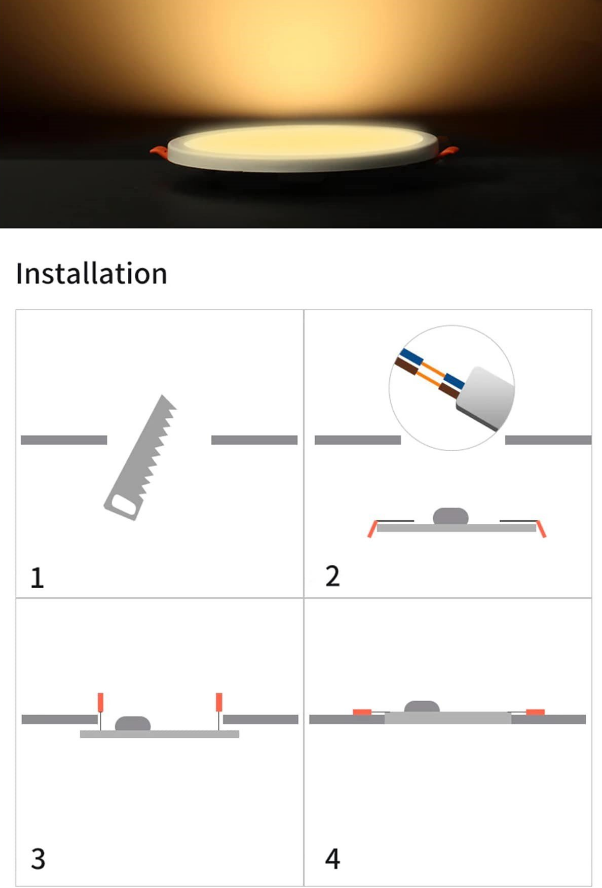 Installation

1

2

3

4